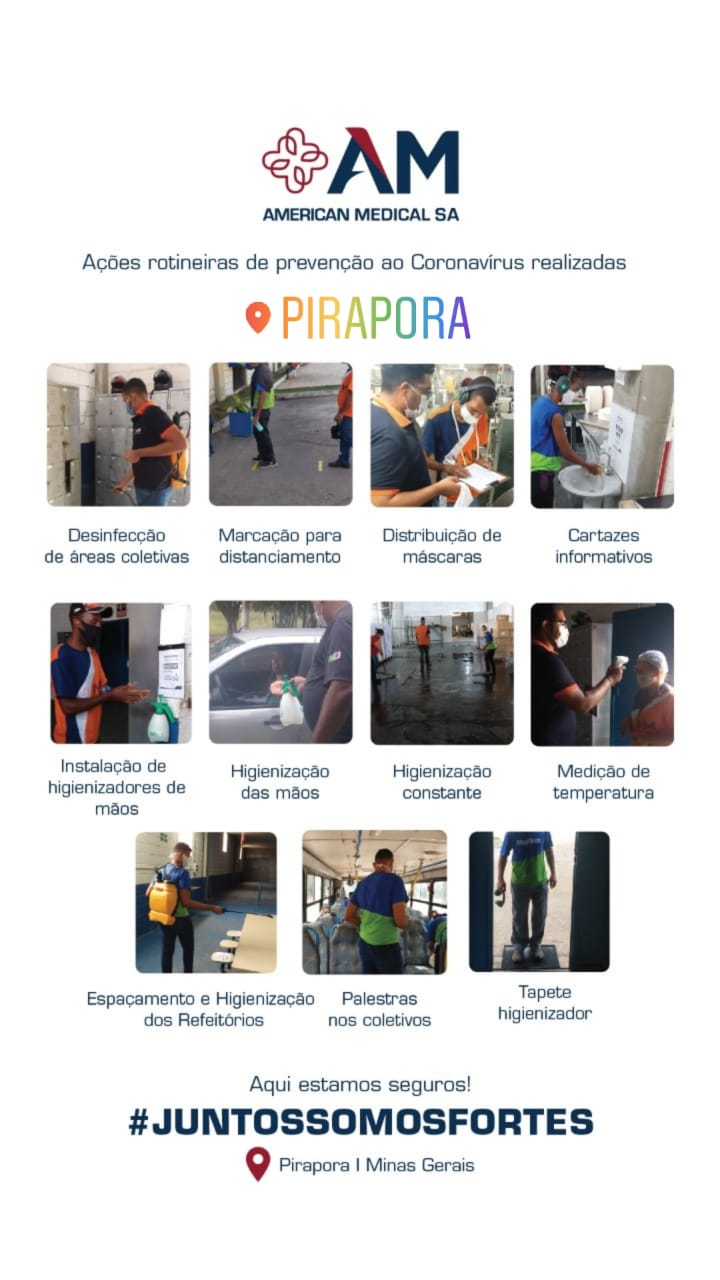 AM
AMERICAN MEDICAL SA

Ações rotineiras de prevenção ao Coronavírus realizadas

PIRAPORA

Desinfecção de áreas coletivas

Marcação para distanciamento

Distribuição de máscaras

Cartazes informativos

Instalação de higienizadores de mãos

Higienização das mãos

Higienização constante

Medição de temperatura

Espaçamento e Higienização dos Refeitórios

Palestras nos coletivos

Tapete higienizador

Aqui estamos seguros!

#JUNTOSSOMOSFORTES

Pirapora I Minas Gerais