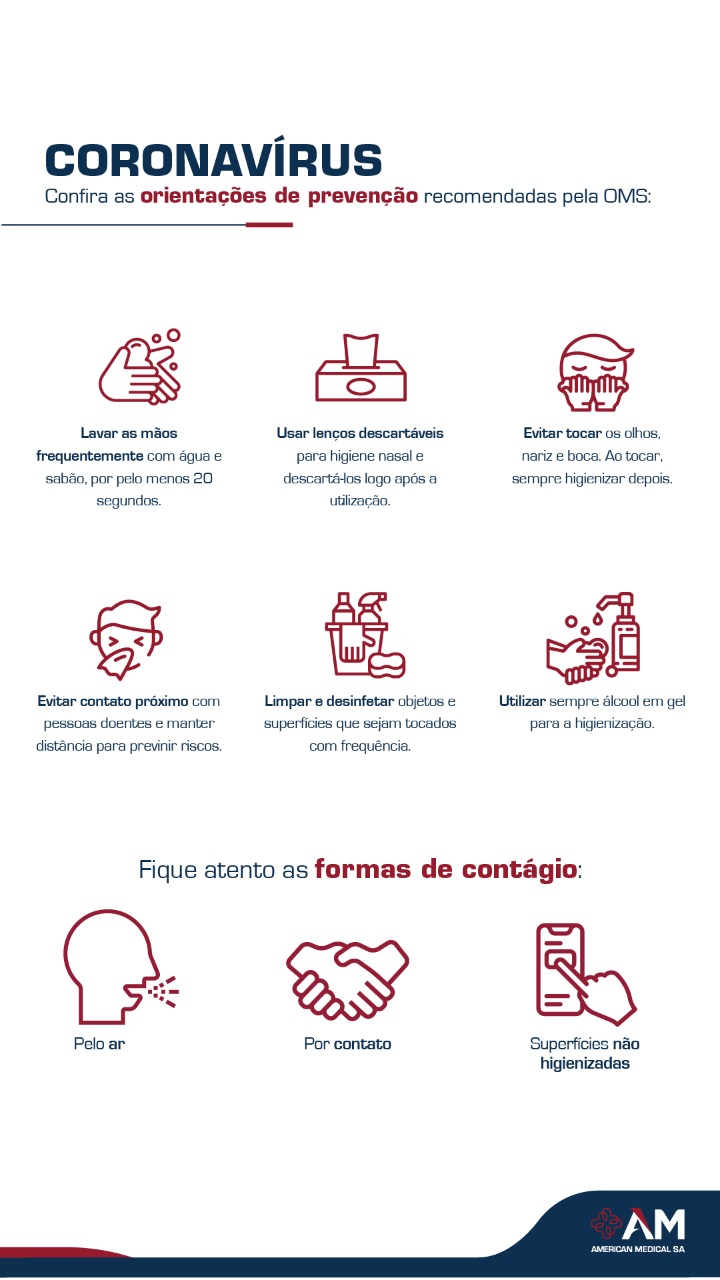 CORONAVÍRUS
Confira as orientações de prevenção recomendadas pela OMS:

Lavar as mãos frequentemente com água e sabão, por pelo menos 20 segundos.

Usar lenços descartáveis para higiene nasal e descartá-los logo após a utilização.

Evitar tocar os olhos, nariz e boca. Ao tocar, sempre higienizar depois.

Evitar contato próximo com pessoas doentes e manter distância para previnir riscos.

Limpar e desinfetar objetos e superfícies que sejam tocados com frequência.

Utilizar sempre álcool em gel para a higienização.

Fique atento as formas de contágio:

Pelo ar

Por contato

Superfícies não higienizadas

AM
AMERICAN MEDICAL SA